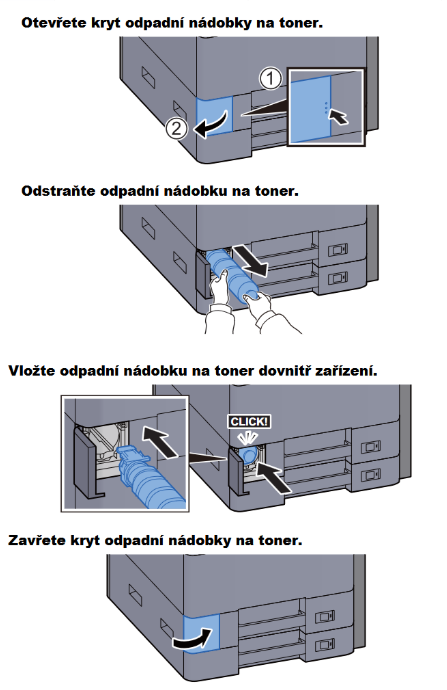 Otevřete kryt odpadní nádobky na toner.

1

2

Odstraňte odpadní nádobku na toner.

Vložte odpadní nádobku na toner dovnitř zařízení.

CLICK!

Zavřete kryt odpadní nádobky na toner.